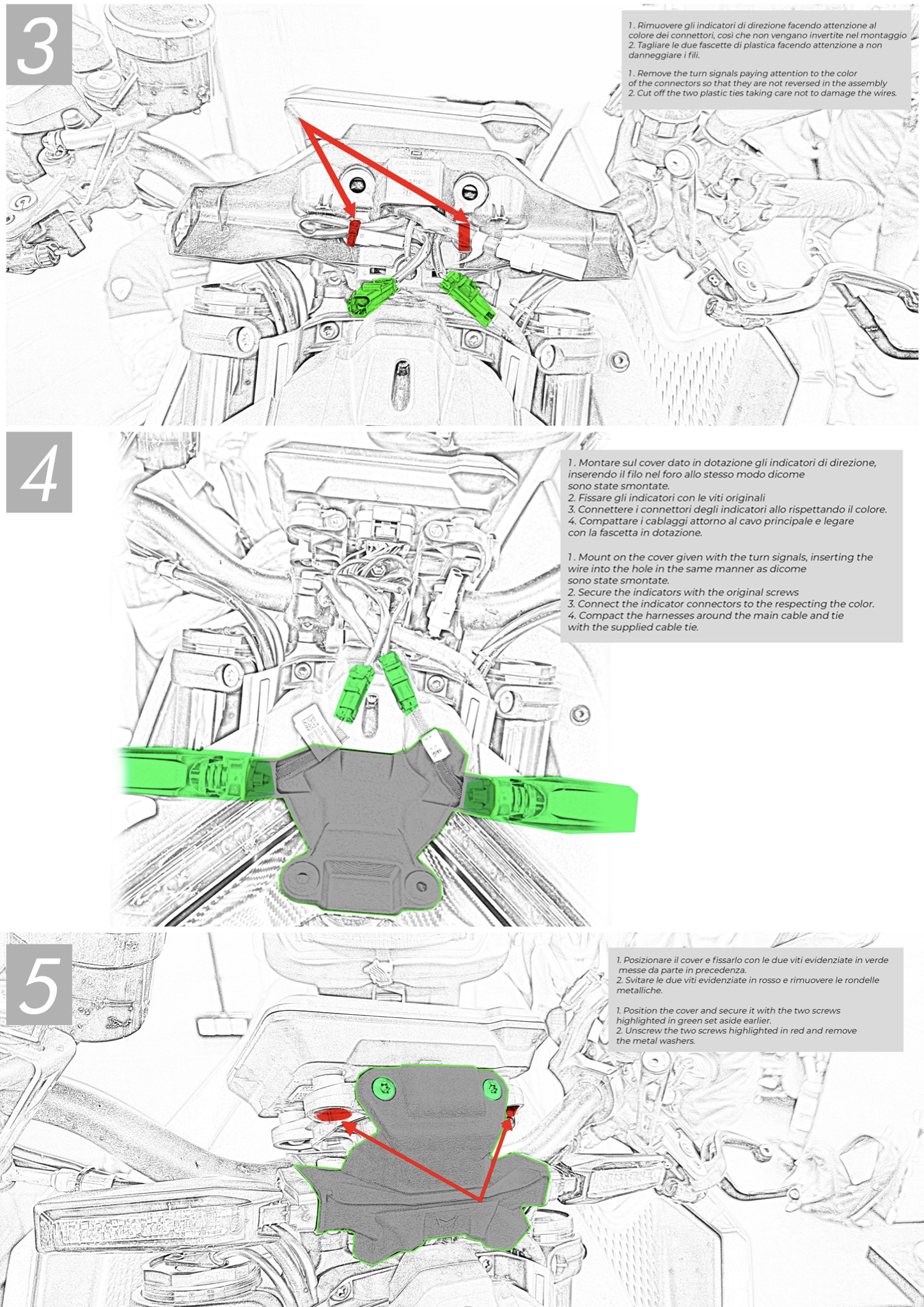 3

1. Rimuovere gli indicatori di direzione facendo attenzione al colore dei connettori, così che non vengano invertite nel montaggio
2. Tagliare le due fascette di plastica facendo attenzione a non danneggiare i fili.

1. Remove the turn signals paying attention to the color of the connectors so that they are not reversed in the assembly
2. Cut off the two plastic ties taking care not to damage the wires.

4

1. Montare sul cover dato in dotazione gli indicatori di direzione, inserendo il filo nel foro allo stesso modo dicome sono state smontate.
2. Fissare gli indicatori con le viti originali
3. Connettere i connettori degli indicatori allo rispettando il colore.
4. Compattare i cablaggi attorno al cavo principale e legare con la fascetta in dotazione.

1. Mount on the cover given with the turn signals, inserting the wire into the hole in the same manner as dicome sono state smontate.
2. Secure the indicators with the original screws
3. Connect the indicator connectors to the respecting the color.
4. Compact the harnesses around the main cable and tie with the supplied cable tie.

5

1. Posizionare il cover e fissarlo con le due viti evidenziate in verde messe da parte in precedenza.
2. Svitare le due viti evidenziate in rosso e rimuovere le rondelle metalliche.

1. Position the cover and secure it with the two screws highlighted in green set aside earlier.
2. Unscrew the two screws highlighted in red and remove the metal washers.