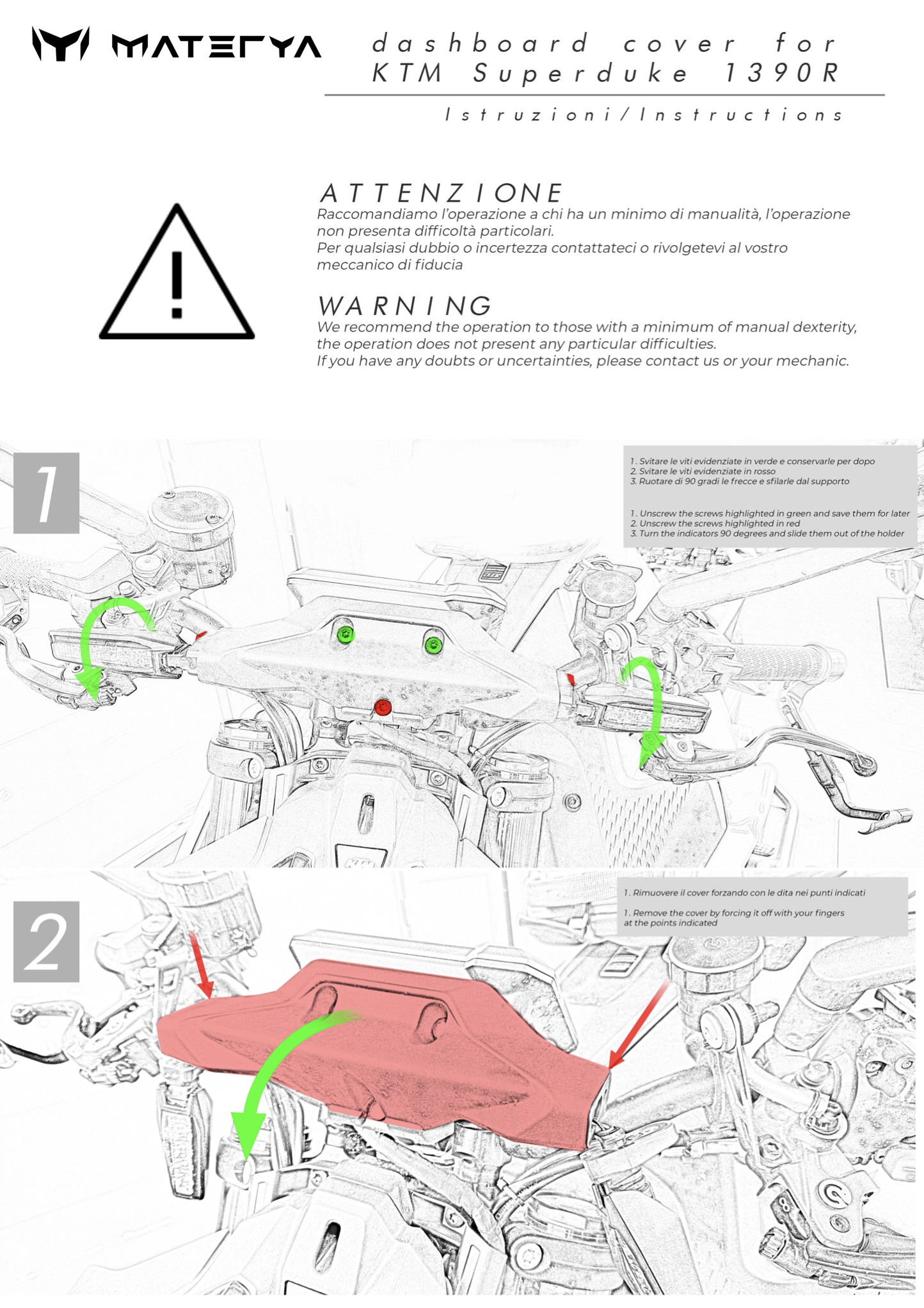 MATERYA

dashboard cover for KTM Superduke 1390R

Istruzioni/Instructions

ATTENZIONE
Raccomandiamo l'operazione a chi ha un minimo di manualità, l'operazione non presenta difficoltà particolari.
Per qualsiasi dubbio o incertezza contattateci o rivolgetevi al vostro meccanico di fiducia

WARNING
We recommend the operation to those with a minimum of manual dexterity, the operation does not present any particular difficulties.
If you have any doubts or uncertainties, please contact us or your mechanic.

1

1. Svitare le viti evidenziate in verde e conservarle per dopo
2. Svitare le viti evidenziate in rosso
3. Ruotare di 90 gradi le frecce e sfilarle dal supporto

1. Unscrew the screws highlighted in green and save them for later
2. Unscrew the screws highlighted in red
3. Turn the indicators 90 degrees and slide them out of the holder

2

1. Rimuovere il cover forzando con le dita nei punti indicati

1. Remove the cover by forcing it off with your fingers at the points indicated