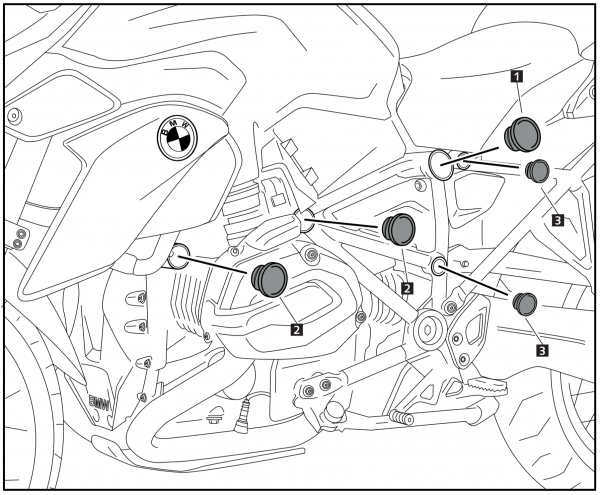 BMW

1

3

2

2

3

BMW